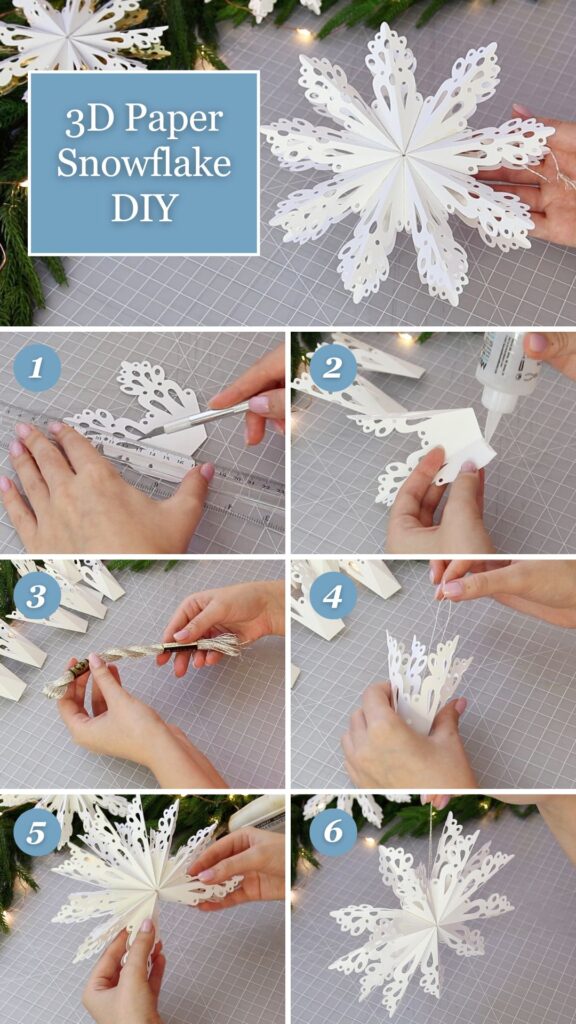 3D Paper Snowflake DIY

1

2

3

4

5

6