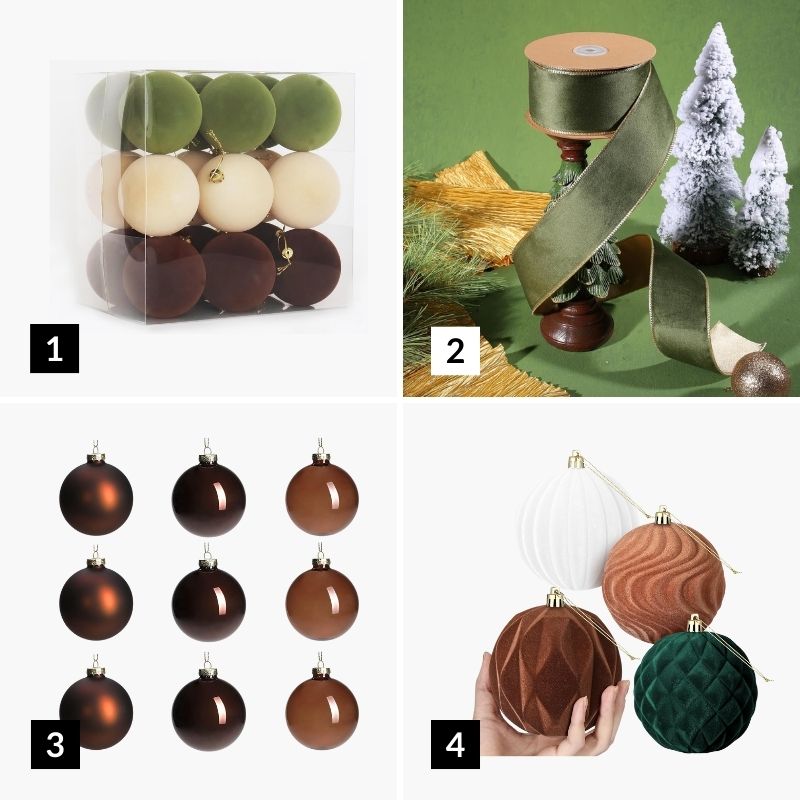 1

2

3

4